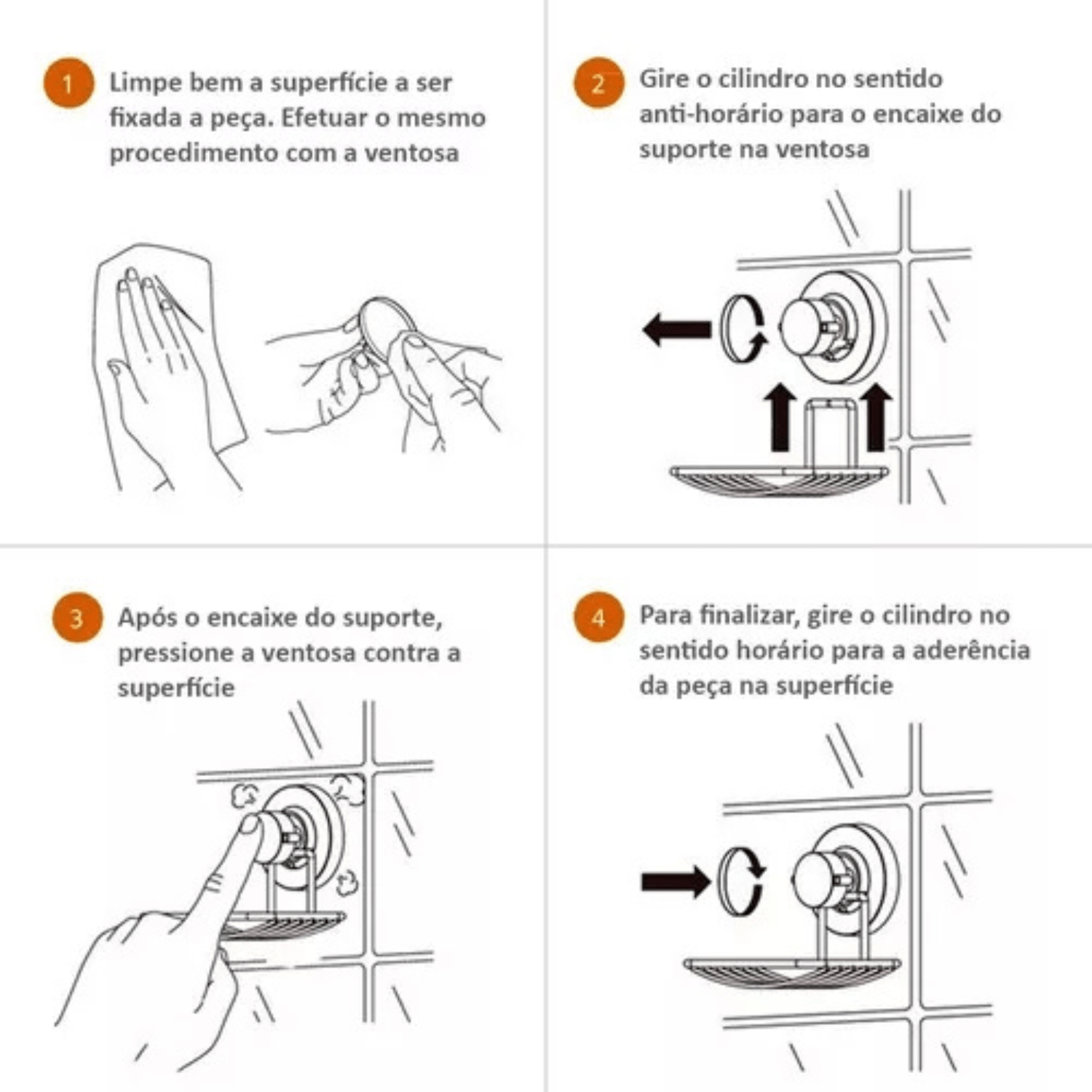 1 Limpe bem a superfície a ser fixada a peça. Efetuar o mesmo procedimento com a ventosa

2 Gire o cilindro no sentido anti-horário para o encaixe do suporte na ventosa

3 Após o encaixe do suporte, pressione a ventosa contra a superfície

4 Para finalizar, gire o cilindro no sentido horário para a aderência da peça na superfície