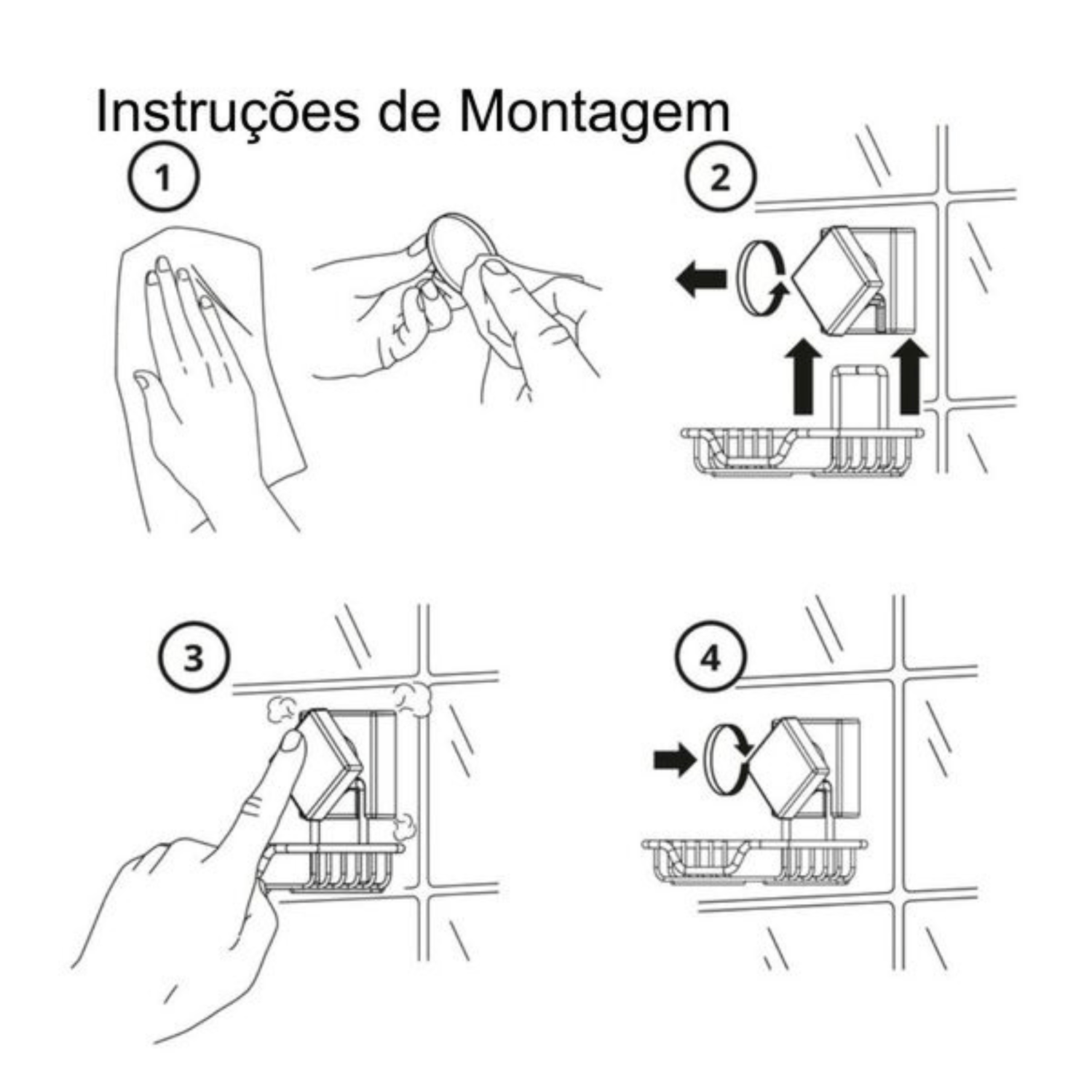 Instruções de Montagem

1

2

3

4