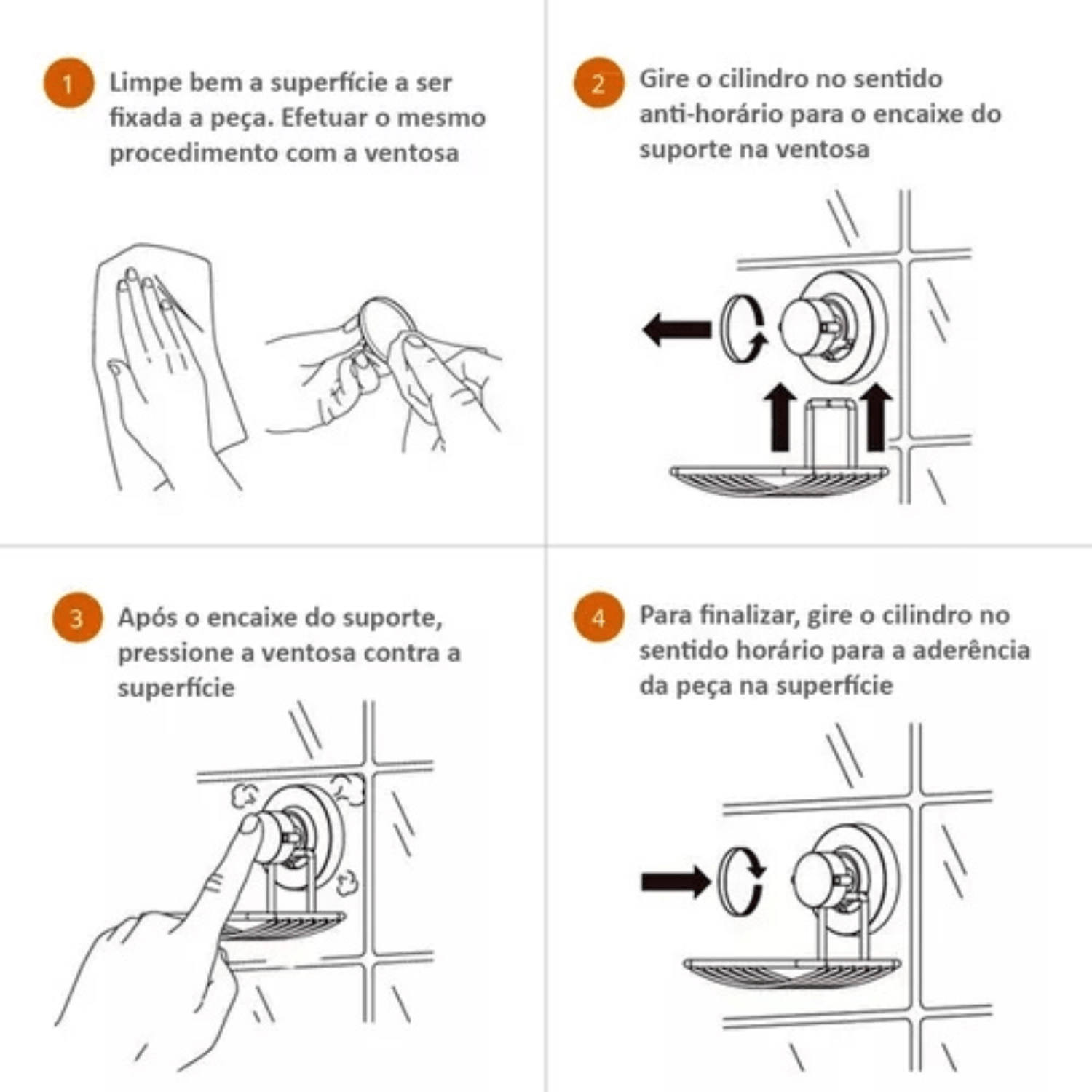 1 Limpe bem a superfície a ser fixada a peça. Efetuar o mesmo procedimento com a ventosa

2 Gire o cilindro no sentido anti-horário para o encaixe do suporte na ventosa

3 Após o encaixe do suporte, pressione a ventosa contra a superfície

4 Para finalizar, gire o cilindro no sentido horário para a aderência da peça na superfície