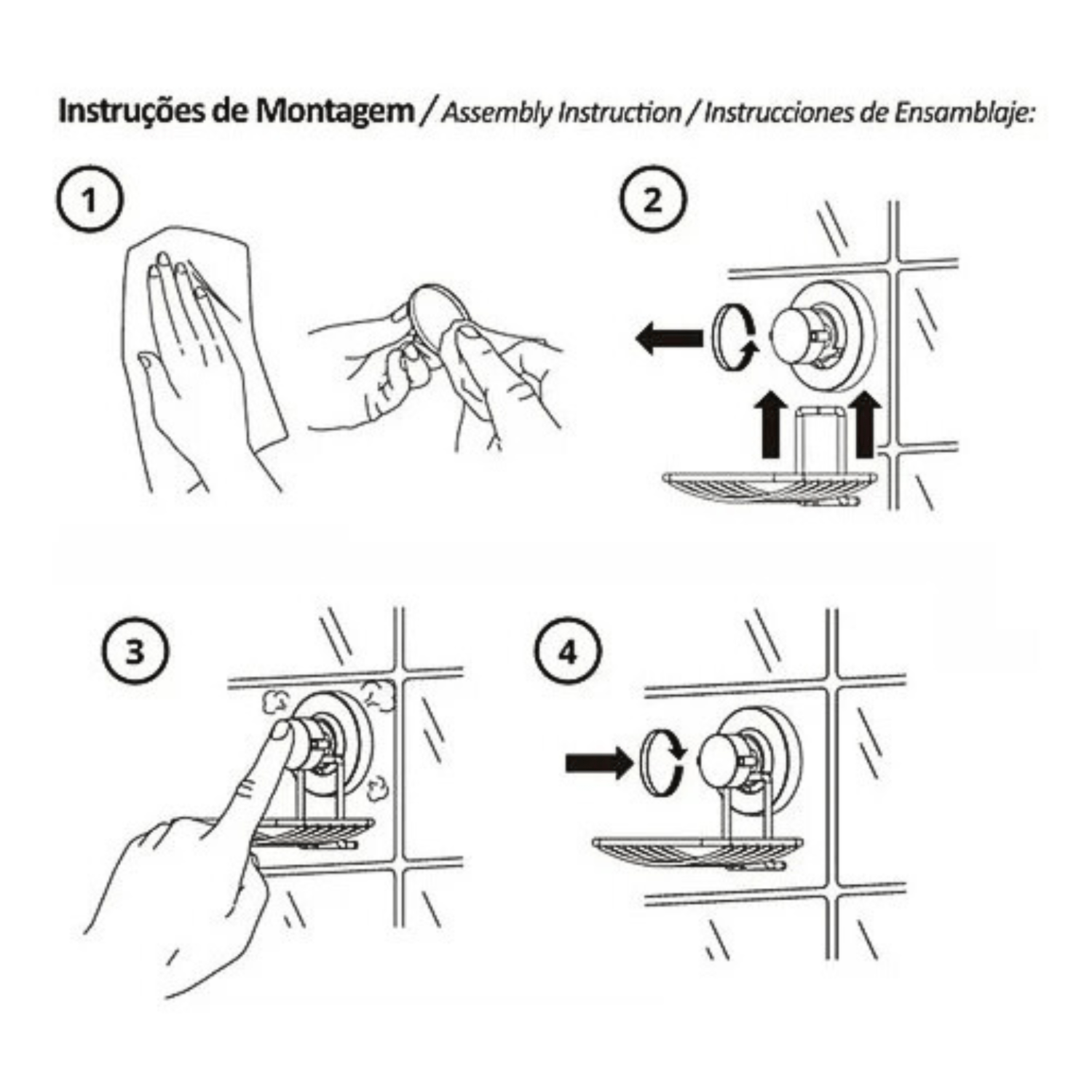 Instruções de Montagem / Assembly Instruction / Instrucciones de Ensamblaje:

1

2

3

4